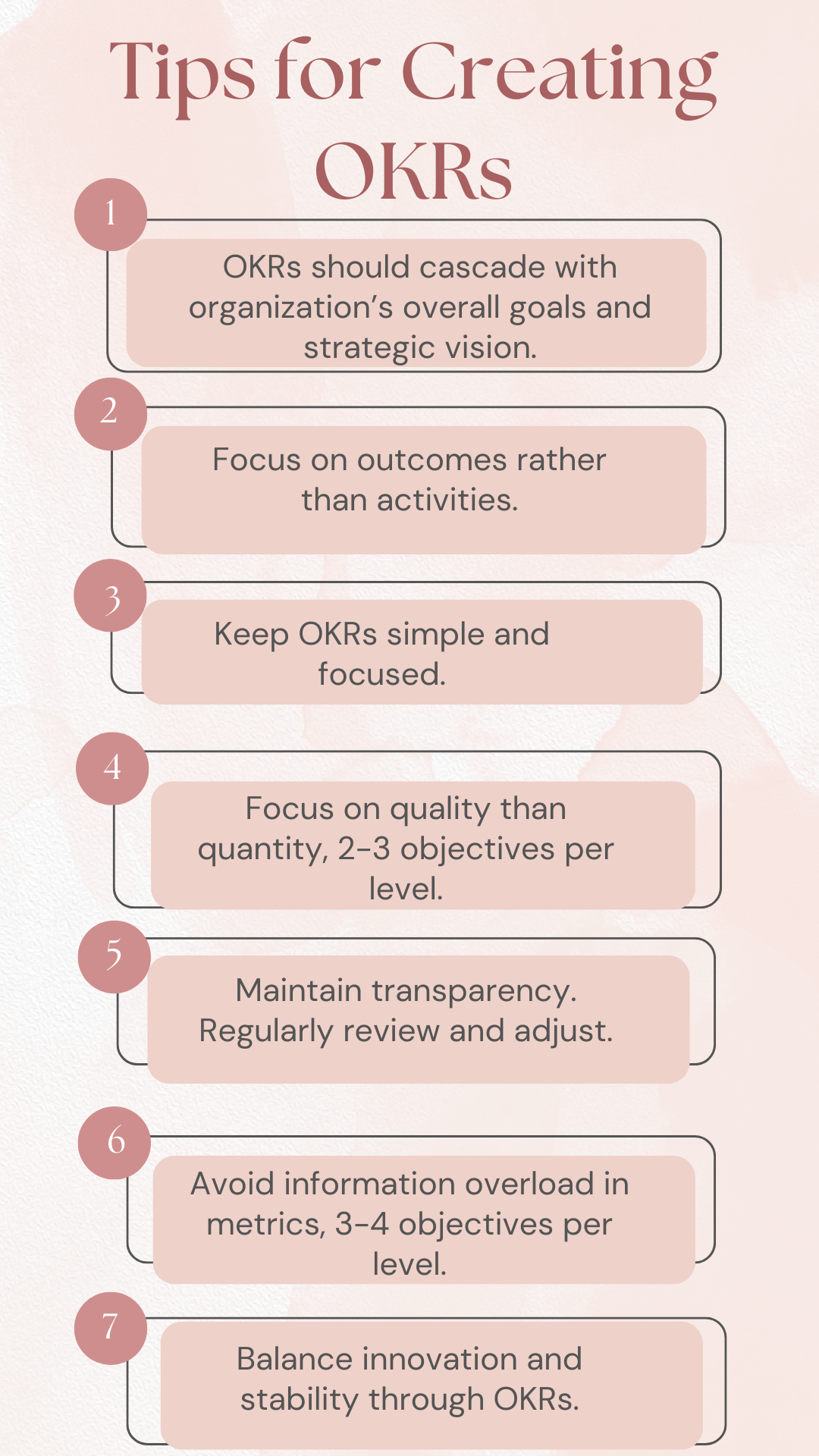 Tips for Creating OKRs

1

OKRs should cascade with organization's overall goals and strategic vision.

2

Focus on outcomes rather than activities.

3

Keep OKRs simple and focused.

4

Focus on quality than quantity, 2-3 objectives per level.

5

Maintain transparency. Regularly review and adjust.

6

Avoid information overload in metrics, 3-4 objectives per level.

7

Balance innovation and stability through OKRs.